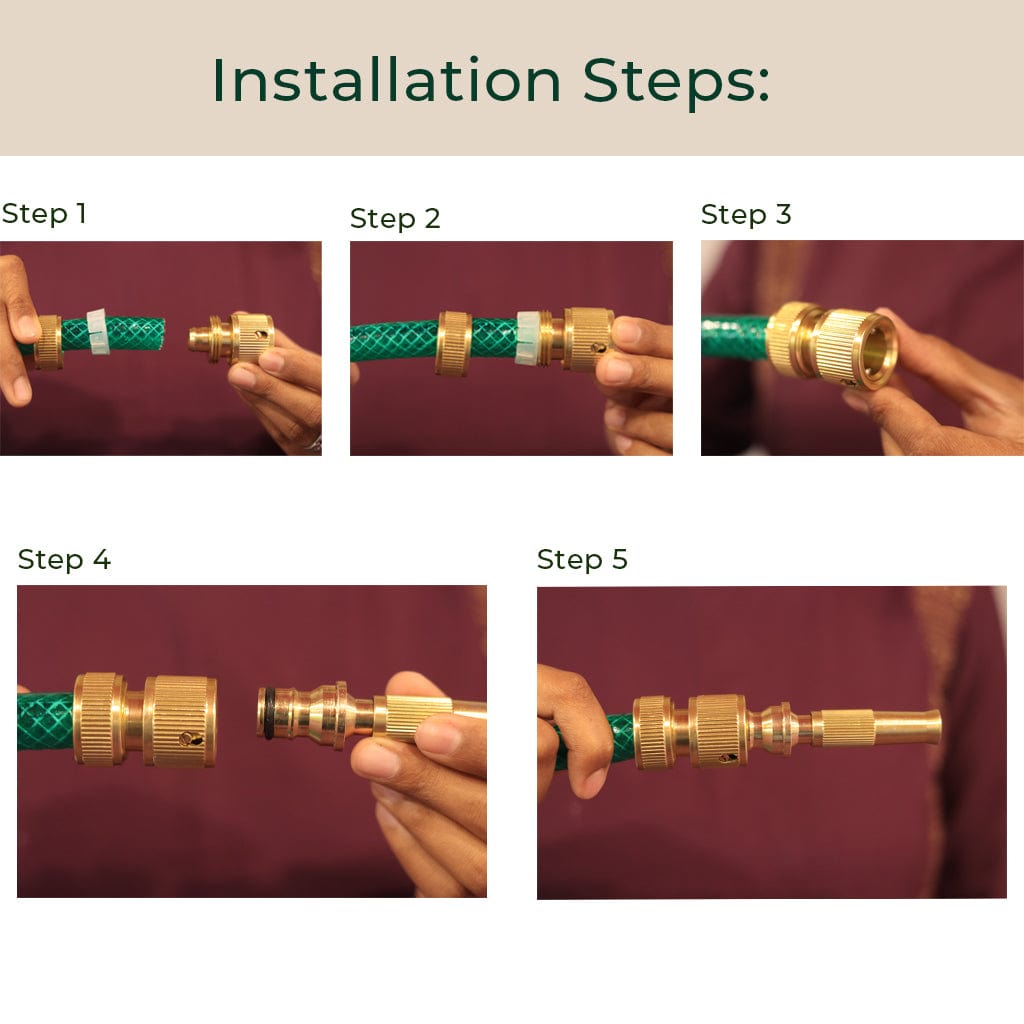 Installation Steps:

Step 1

Step 2

Step 3

Step 4

Step 5